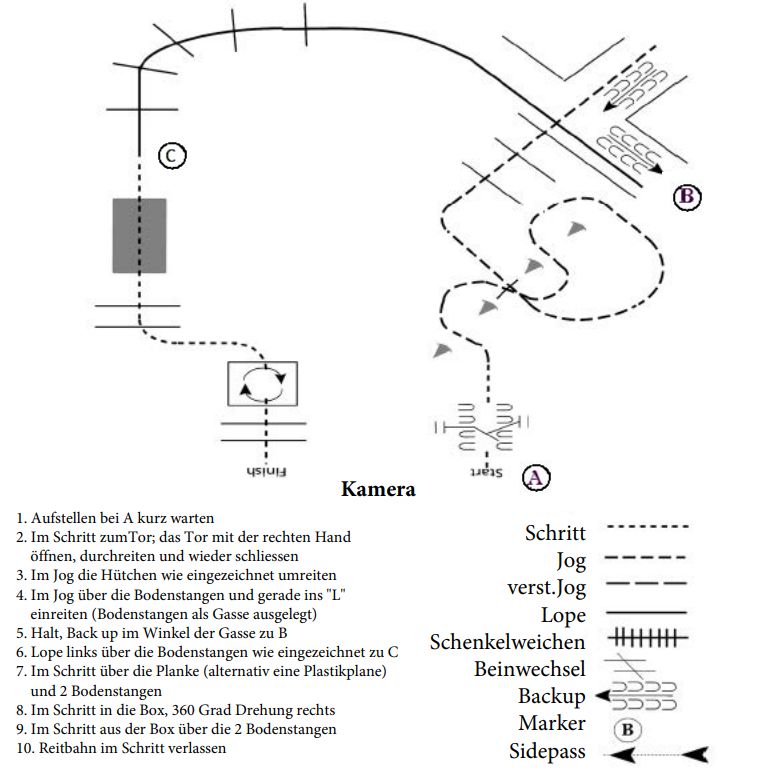 C

B

Finish

Start

A

Kamera

1. Aufstellen bei A kurz warten
2. Im Schritt zumTor; das Tor mit der rechten Hand öffnen, durchreiten und wieder schliessen
3. Im Jog die Hütchen wie eingezeichnet umreiten
4. Im Jog über die Bodenstangen und gerade ins "L" einreiten (Bodenstangen als Gasse ausgelegt)
5. Halt, Back up im Winkel der Gasse zu B
6. Lope links über die Bodenstangen wie eingezeichnet zu C
7. Im Schritt über die Planke (alternativ eine Plastikplane) und 2 Bodenstangen
8. Im Schritt in die Box, 360 Grad Drehung rechts
9. Im Schritt aus der Box über die 2 Bodenstangen
10. Reitbahn im Schritt verlassen

Schritt
Jog
verst.Jog
Lope
Schenkelweichen
Beinwechsel
Backup
Marker
B
Sidepass