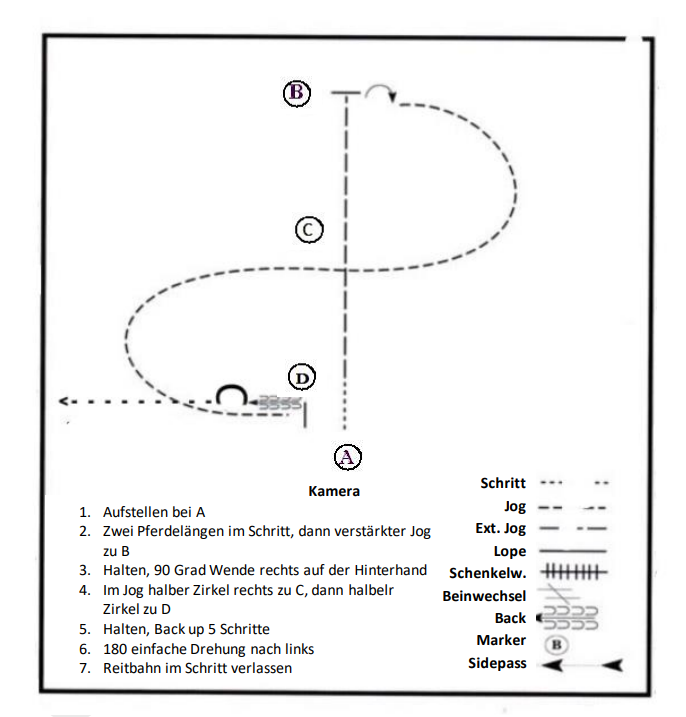 B

C

D

A

Kamera

1. Aufstellen bei A
2. Zwei Pferdelängen im Schritt, dann verstärkter Jog zu B
3. Halten, 90 Grad Wende rechts auf der Hinterhand
4. Im Jog halber Zirkel rechts zu C, dann halbelr Zirkel zu D
5. Halten, Back up 5 Schritte
6. 180 einfache Drehung nach links
7. Reitbahn im Schritt verlassen

Schritt
Jog
Ext. Jog
Lope
Schenkelw.
Beinwechsel
Back
Marker B
Sidepass